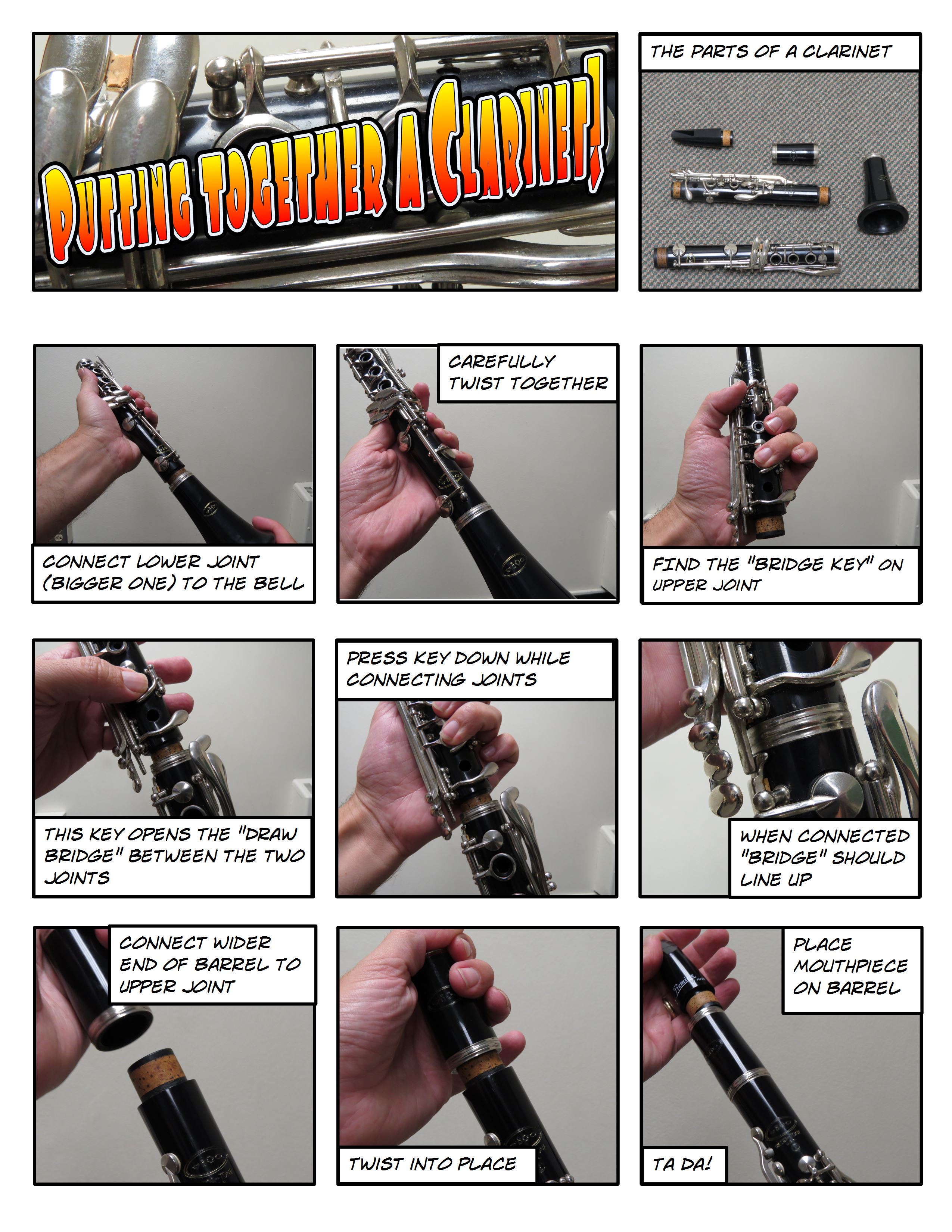 PUTTING TOGETHER A CLARINET!

THE PARTS OF A CLARINET

CONNECT LOWER JOINT (BIGGER ONE) TO THE BELL

CAREFULLY TWIST TOGETHER

FIND THE "BRIDGE KEY" ON UPPER JOINT

THIS KEY OPENS THE "DRAW BRIDGE" BETWEEN THE TWO JOINTS

PRESS KEY DOWN WHILE CONNECTING JOINTS

WHEN CONNECTED "BRIDGE" SHOULD LINE UP

CONNECT WIDER END OF BARREL TO UPPER JOINT

TWIST INTO PLACE

PLACE MOUTHPIECE ON BARREL

TA DA!